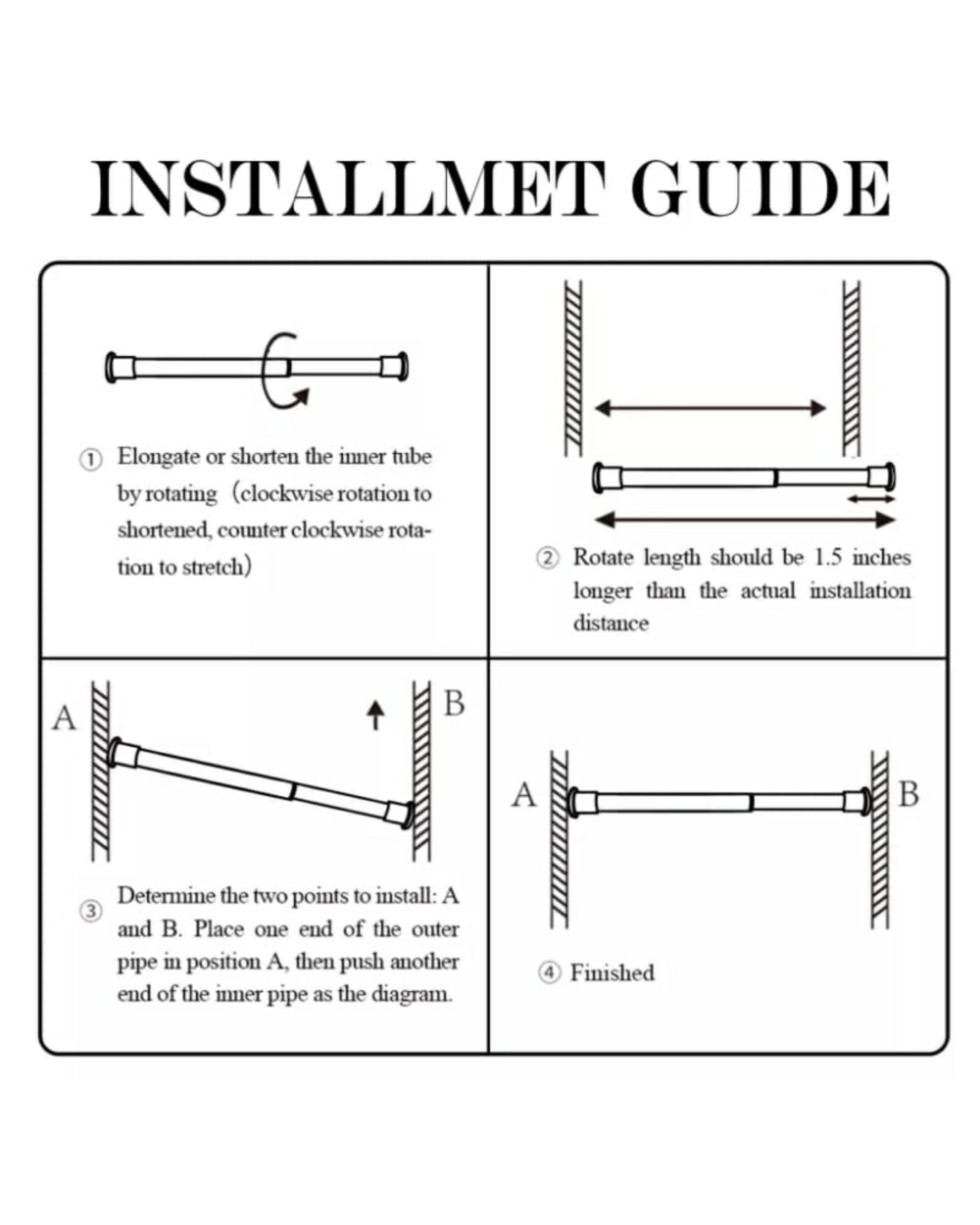 INSTALLMET GUIDE

① Elongate or shorten the inner tube by rotating (clockwise rotation to shortened, counter clockwise rotation to stretch)

② Rotate length should be 1.5 inches longer than the actual installation distance

A

B

③ Determine the two points to install: A and B. Place one end of the outer pipe in position A, then push another end of the inner pipe as the diagram.

A

B

④ Finished