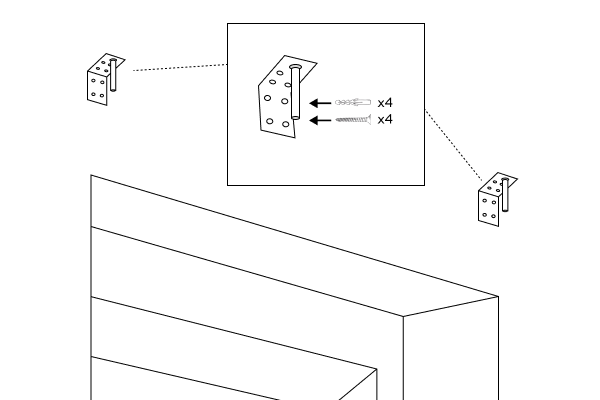 x4
x4